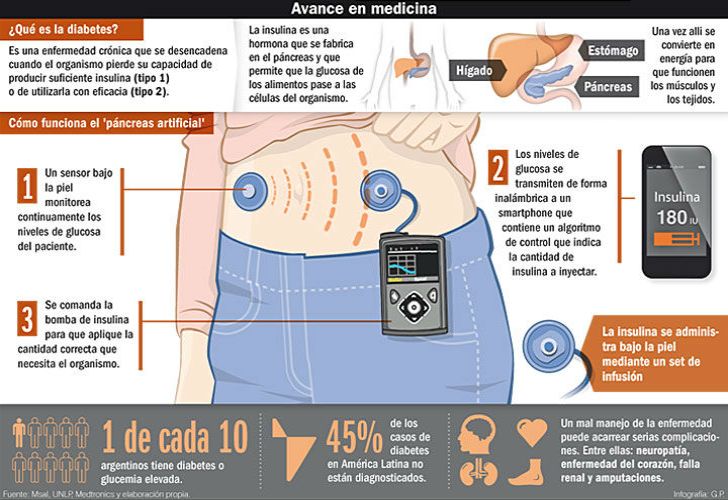 Avance en medicina

¿Qué es la diabetes?

Es una enfermedad crónica que se desencadena cuando el organismo pierde su capacidad de producir suficiente insulina (tipo 1) o de utilizarla con eficacia (tipo 2).

La insulina es una hormona que se fabrica en el páncreas y que permite que la glucosa de los alimentos pase a las células del organismo.

Hígado

Estómago

Páncreas

Una vez allí se convierte en energía para que funcionen los músculos y los tejidos.

Cómo funciona el 'páncreas artificial'

1 Un sensor bajo la piel monitorea continuamente los niveles de glucosa del paciente.

2 Los niveles de glucosa se transmiten de forma inalámbrica a un smartphone que contiene un algoritmo de control que indica la cantidad de insulina a inyectar.

Insulina
180 IU

3 Se comanda la bomba de insulina para que aplique la cantidad correcta que necesita el organismo.

La insulina se administra bajo la piel mediante un set de infusión

1 de cada 10 argentinos tiene diabetes o glucemia elevada.

45% de los casos de diabetes en América Latina no están diagnosticados.

Un mal manejo de la enfermedad puede acarrear serias complicaciones. Entre ellas: neuropatía, enfermedad del corazón, falla renal y amputaciones.

Fuente: Msal, UNLP, Medtronics y elaboración propia.

Infografía: G.P.