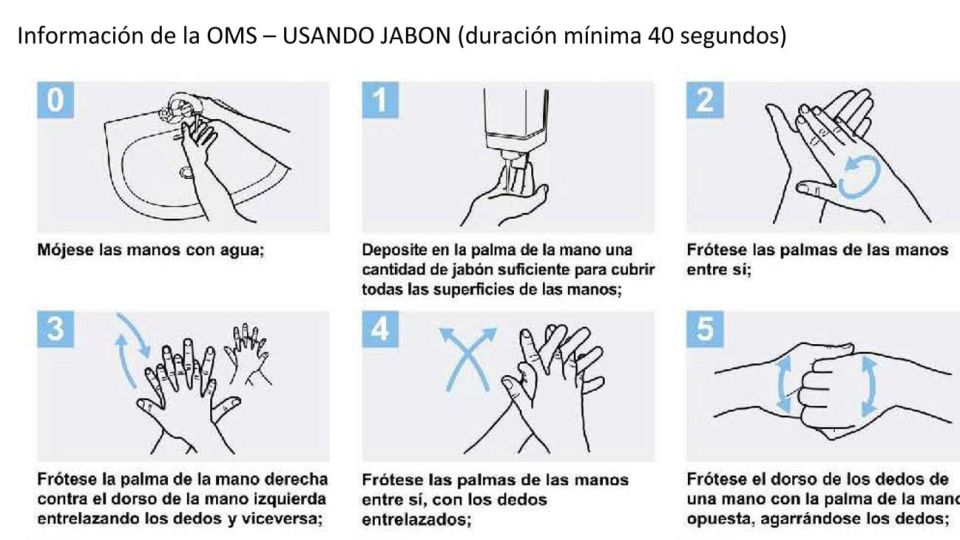 Información de la OMS – USANDO JABON (duración mínima 40 segundos)

0

Mójese las manos con agua;

1

Deposite en la palma de la mano una cantidad de jabón suficiente para cubrir todas las superficies de las manos;

2

Frótese las palmas de las manos entre sí;

3

Frótese la palma de la mano derecha contra el dorso de la mano izquierda entrelazando los dedos y viceversa;

4

Frótese las palmas de las manos entre sí, con los dedos entrelazados;

5

Frótese el dorso de los dedos de una mano con la palma de la mano opuesta, agarrándose los dedos;